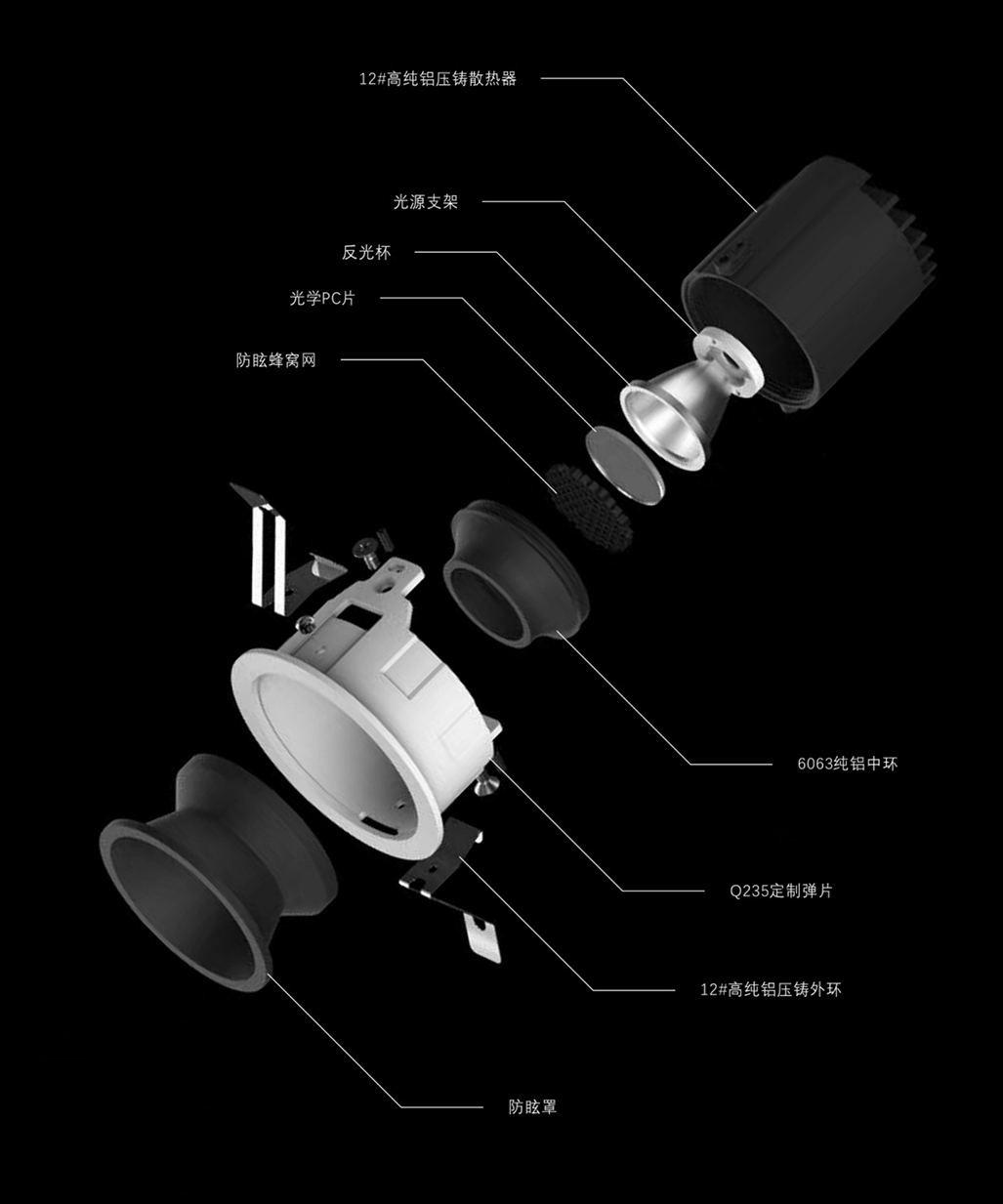 12#高纯铝压铸散热器

光源支架

反光杯

光学PC片

防眩蜂窝网

6063纯铝中环

Q235定制弹片

12#高纯铝压铸外环

防眩罩